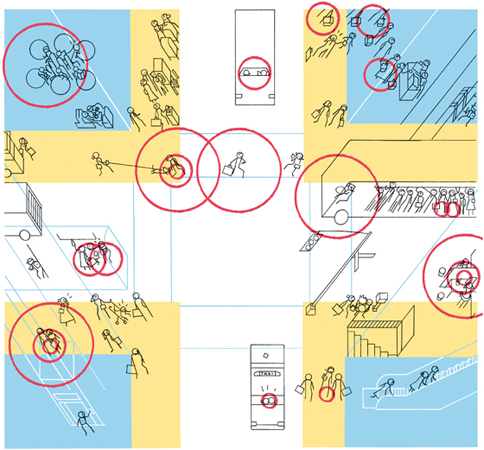 TAXI